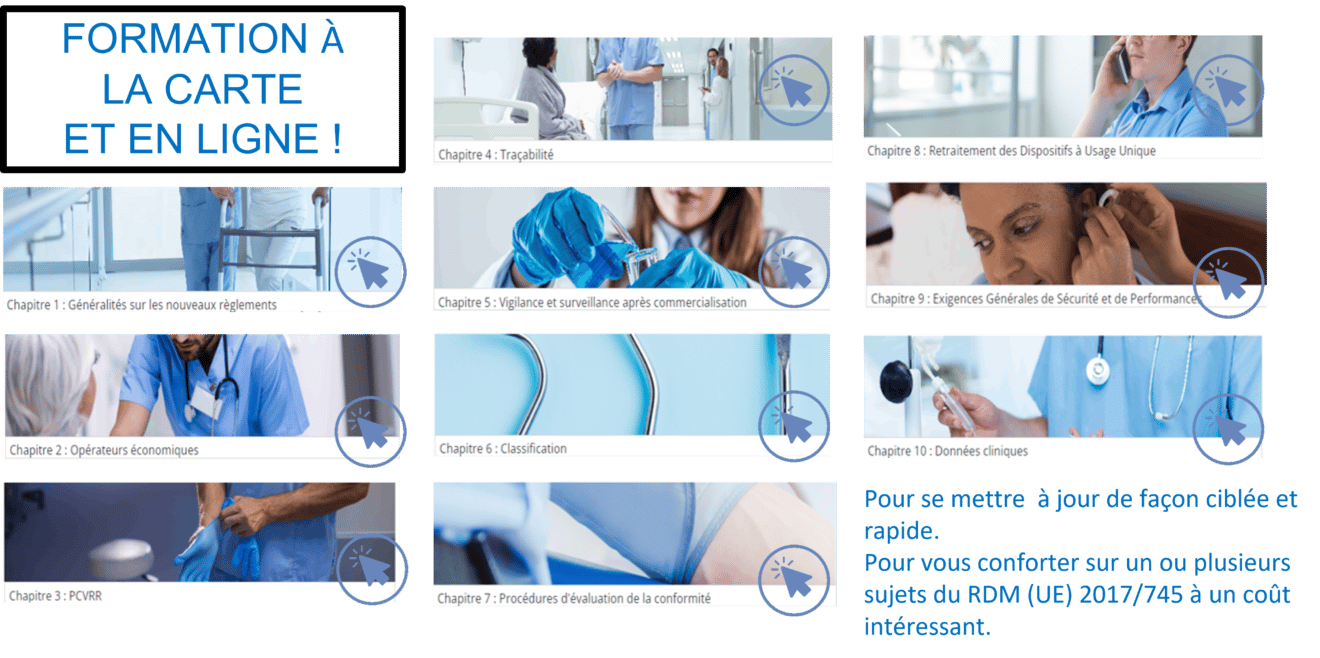 FORMATION À LA CARTE ET EN LIGNE !

Chapitre 1 : Généralités sur les nouveaux règlements

Chapitre 2 : Opérateurs économiques

Chapitre 3 : PCVRR

Chapitre 4 : Traçabilité

Chapitre 5 : Vigilance et surveillance après commercialisation

Chapitre 6 : Classification

Chapitre 7 : Procédures d'évaluation de la conformité

Chapitre 8 : Retraitement des Dispositifs à Usage Unique

Chapitre 9 : Exigences Générales de Sécurité et de Performances

Chapitre 10 : Données cliniques

Pour se mettre à jour de façon ciblée et rapide.
Pour vous conforter sur un ou plusieurs sujets du RDM (UE) 2017/745 à un coût intéressant.